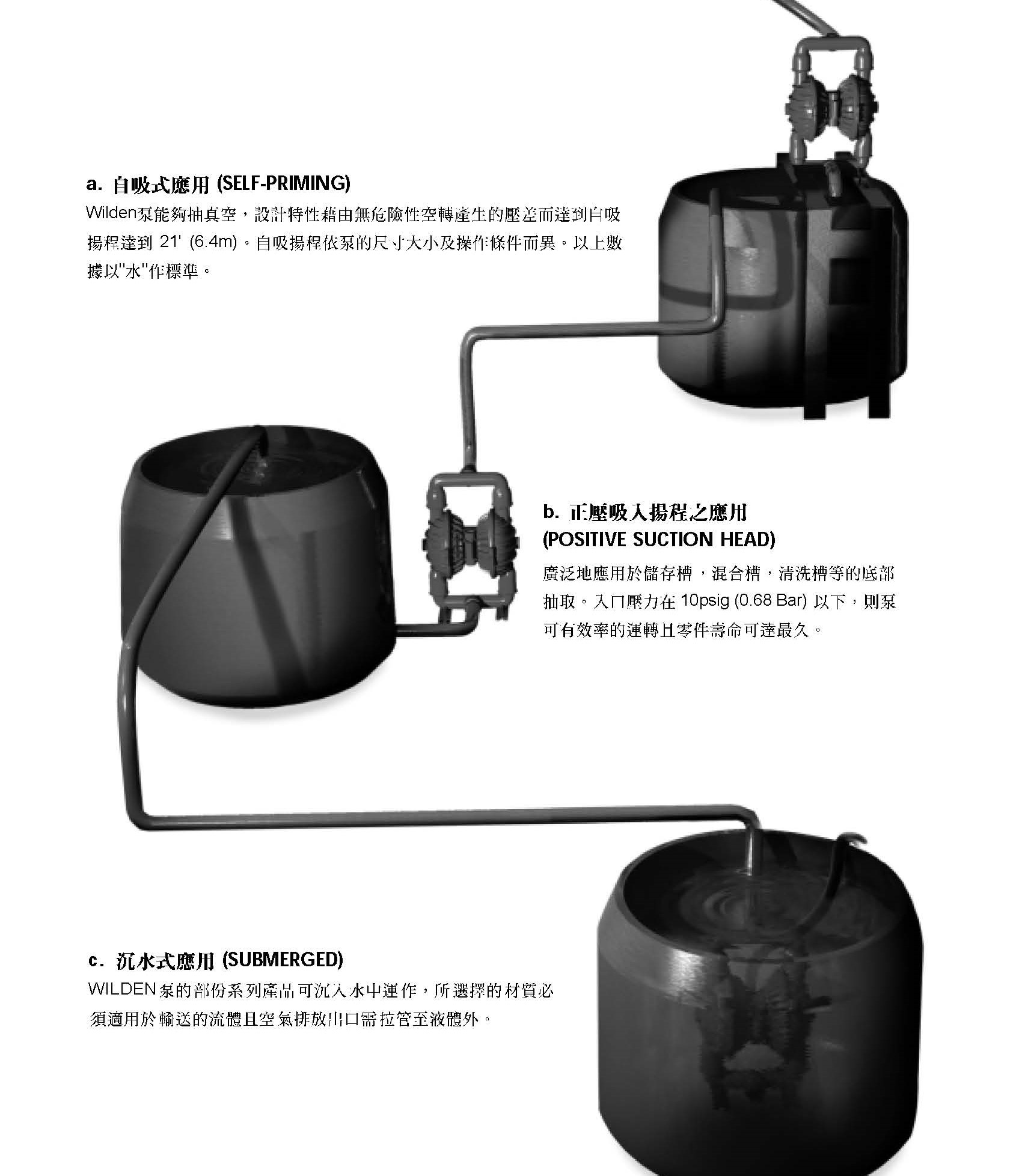 a. 自吸式應用 (SELF-PRIMING)

Wilden泵能夠抽真空，設計特性藉由無危險性空轉產生的壓差而達到自吸揚程達到 21' (6.4m)。自吸揚程依泵的尺寸大小及操作條件而異。以上數據以"水"作標準。

b. 正壓吸入揚程之應用 (POSITIVE SUCTION HEAD)

廣泛地應用於儲存槽，混合槽，清洗槽等的底部抽取。入口壓力在 10psig (0.68 Bar) 以下，則泵可有效率的運轉且零件壽命可達最久。

c. 沉水式應用 (SUBMERGED)

WILDEN泵的部份系列產品可沉入水中運作，所選擇的材質必須適用於輸送的流體且空氣排放出口需拉管至液體外。